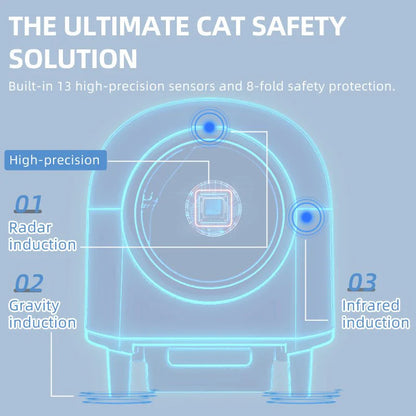 THE ULTIMATE CAT SAFETY SOLUTION

Built-in 13 high-precision sensors and 8-fold safety protection.

High-precision

01
Radar induction

02
Gravity induction

03
Infrared induction