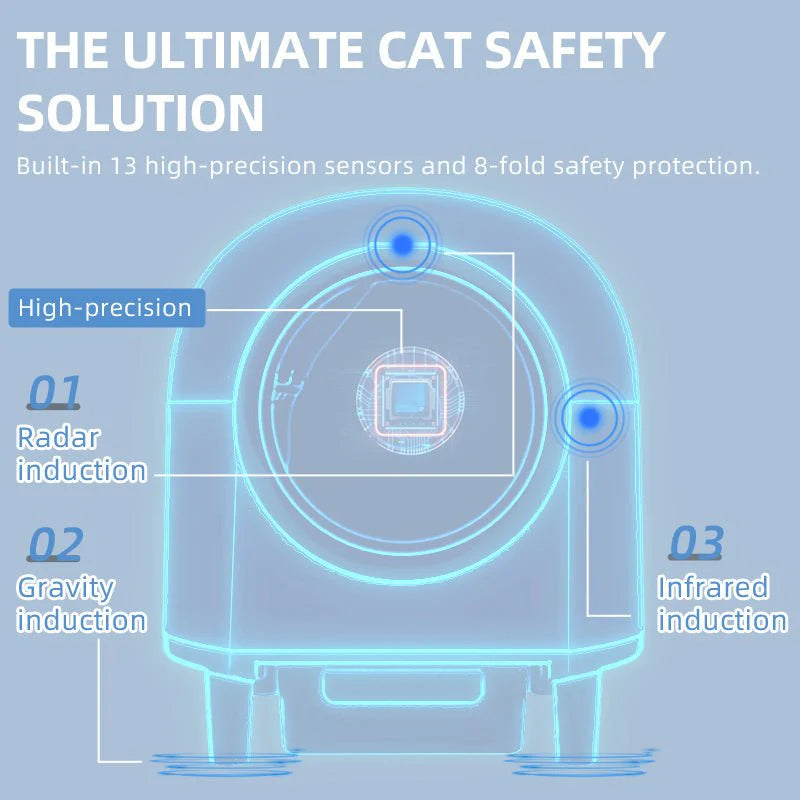 THE ULTIMATE CAT SAFETY SOLUTION

Built-in 13 high-precision sensors and 8-fold safety protection.

High-precision

01
Radar induction

02
Gravity induction

03
Infrared induction