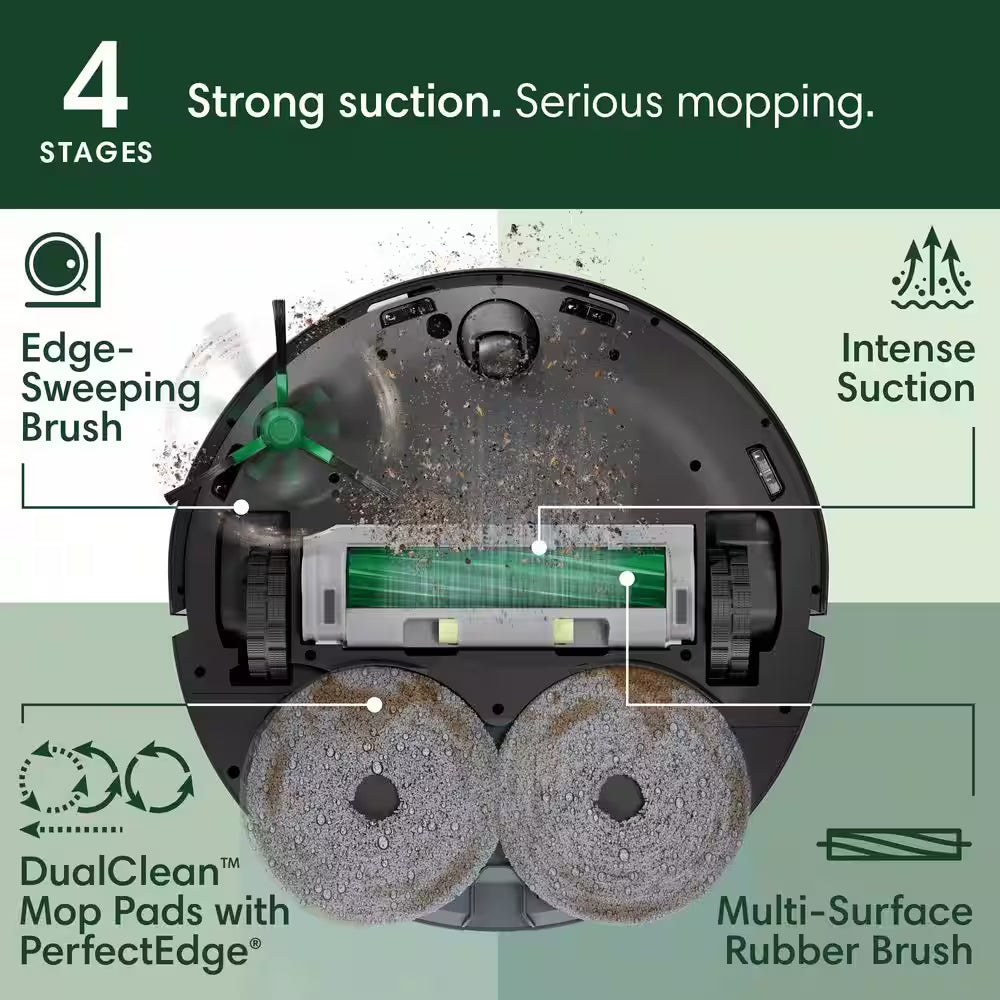 4 STAGES

Strong suction. Serious mopping.

Edge-Sweeping Brush

Intense Suction

DualClean™ Mop Pads with PerfectEdge®

Multi-Surface Rubber Brush